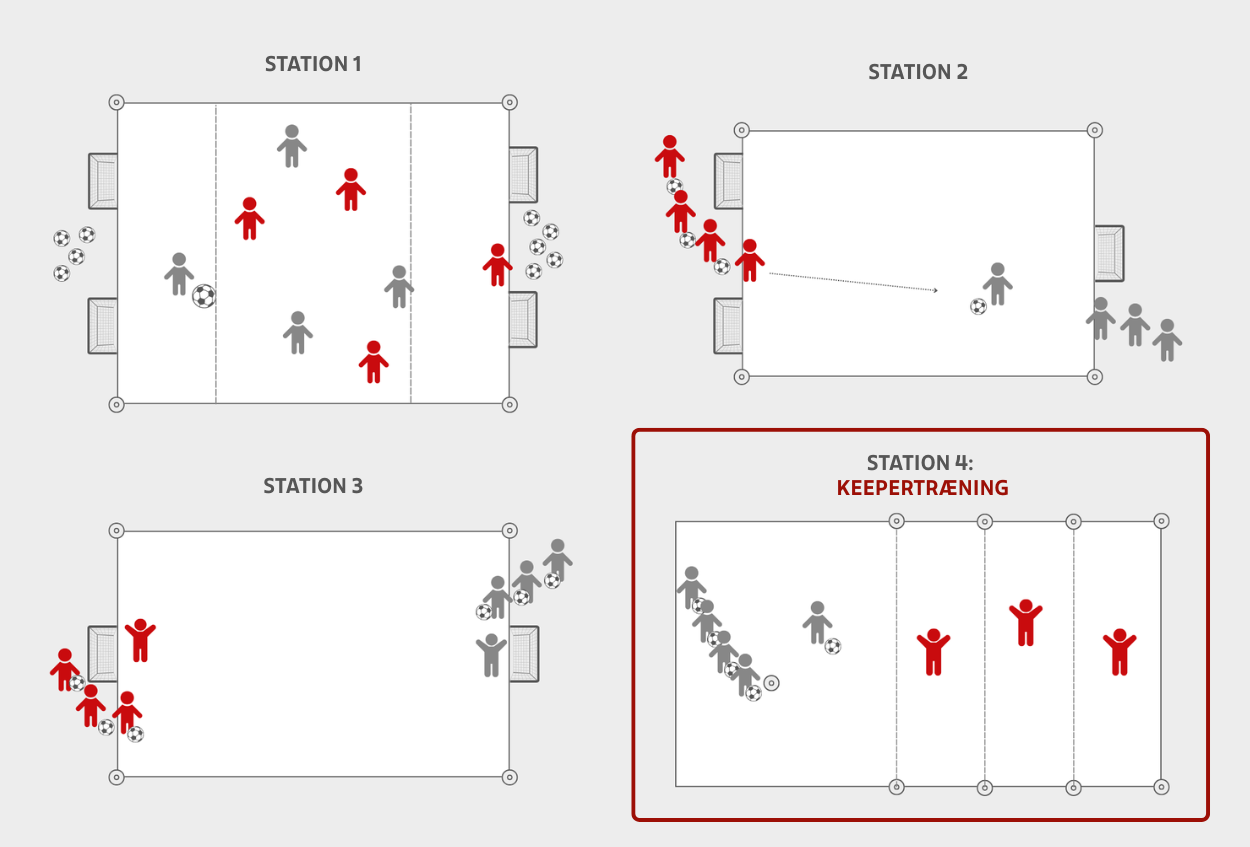 STATION 1

STATION 2

STATION 3

STATION 4:
KEEPERTRÆNING